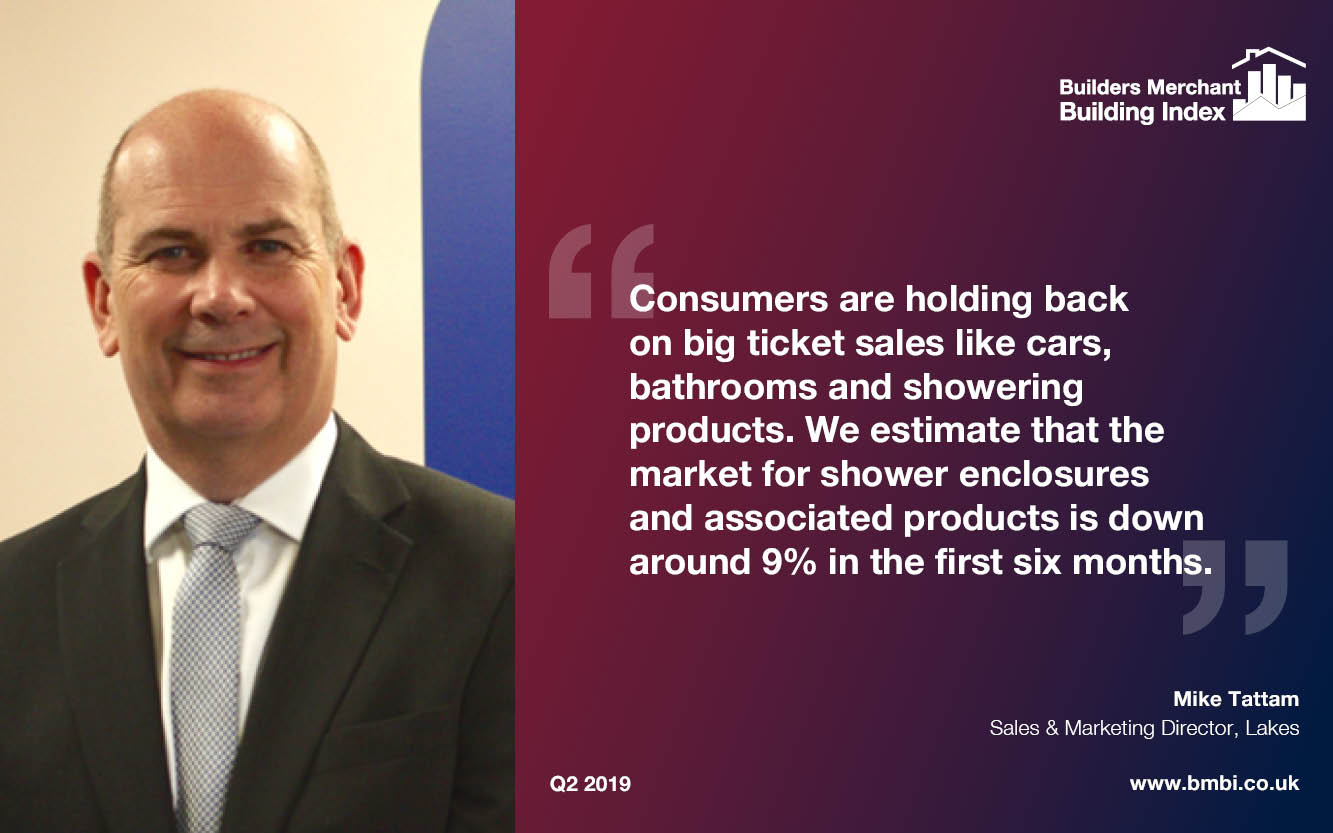 Builders Merchant Building Index

“Consumers are holding back on big ticket sales like cars, bathrooms and showering products. We estimate that the market for shower enclosures and associated products is down around 9% in the first six months.”

Mike Tattam
Sales & Marketing Director, Lakes

Q2 2019

www.bmbi.co.uk